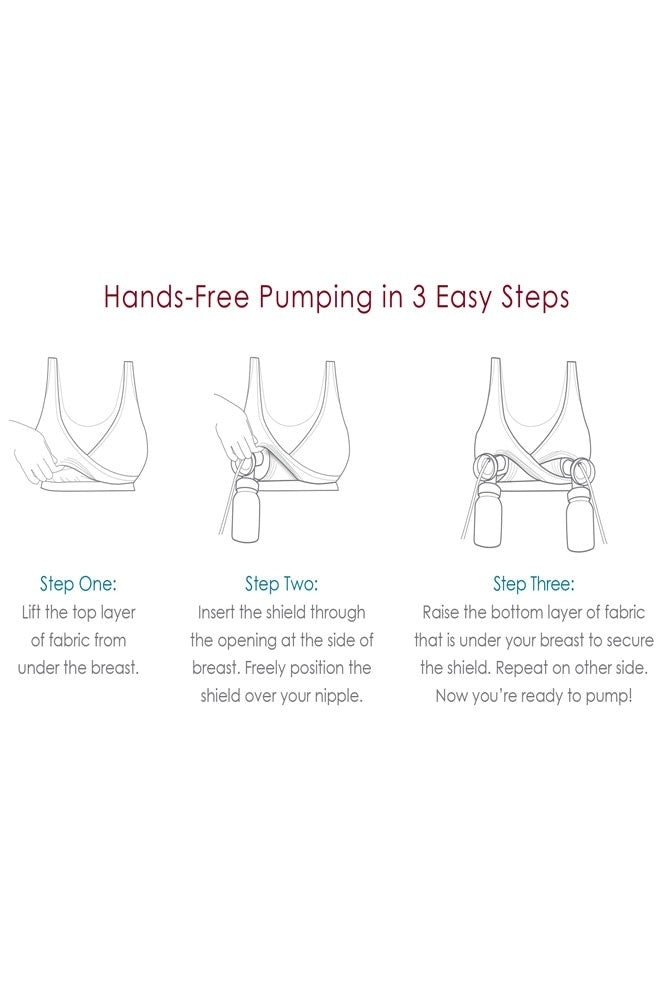 Hands-Free Pumping in 3 Easy Steps

Step One:
Lift the top layer of fabric from under the breast.

Step Two:
Insert the shield through the opening at the side of breast. Freely position the shield over your nipple.

Step Three:
Raise the bottom layer of fabric that is under your breast to secure the shield. Repeat on other side. Now you're ready to pump!