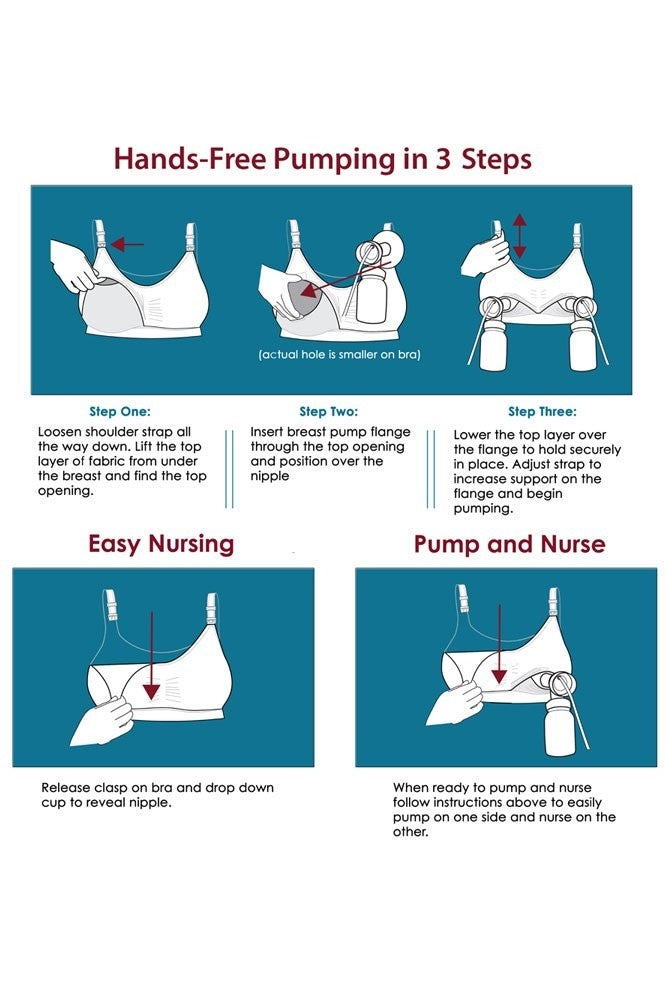 Hands-Free Pumping in 3 Steps

(actual hole is smaller on bra)

Step One:
Loosen shoulder strap all the way down. Lift the top layer of fabric from under the breast and find the top opening.

Step Two:
Insert breast pump flange through the top opening and position over the nipple

Step Three:
Lower the top layer over the flange to hold securely in place. Adjust strap to increase support on the flange and begin pumping.

Easy Nursing

Release clasp on bra and drop down cup to reveal nipple.

Pump and Nurse

When ready to pump and nurse follow instructions above to easily pump on one side and nurse on the other.