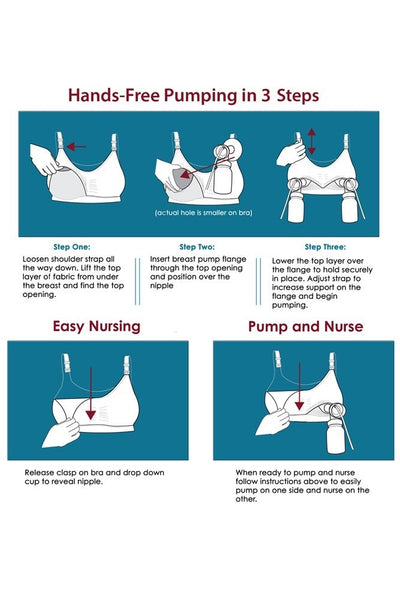 Hands-Free Pumping in 3 Steps

(actual hole is smaller on bra)

Step One:

Loosen shoulder strap all the way down. Lift the top layer of fabric from under the breast and find the top opening.

Step Two:

Insert breast pump flange through the top opening and position over the nipple

Step Three:

Lower the top layer over the flange to hold securely in place. Adjust strap to increase support on the flange and begin pumping.

Easy Nursing

Release clasp on bra and drop down cup to reveal nipple.

Pump and Nurse

When ready to pump and nurse follow instructions above to easily pump on one side and nurse on the other.